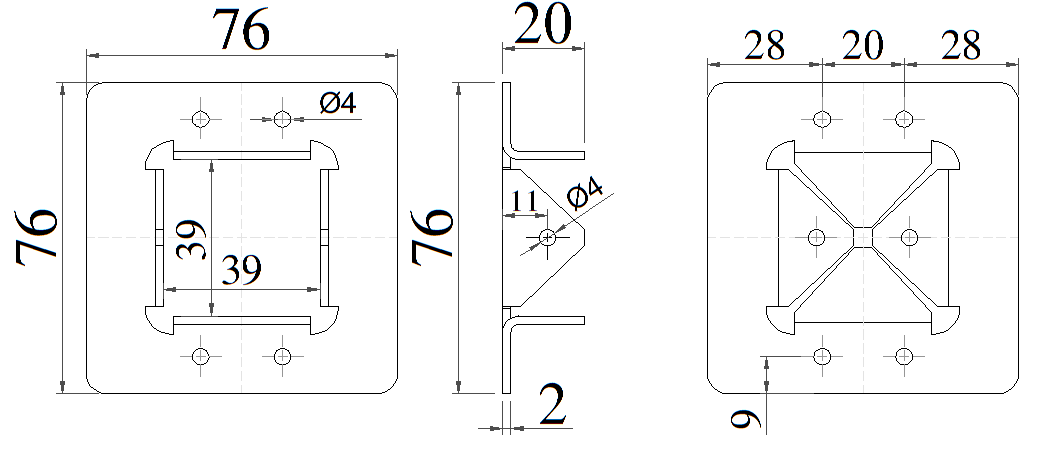 76
Ø4
76
39
39
20
76
11
Ø4
2
28
20
28
9